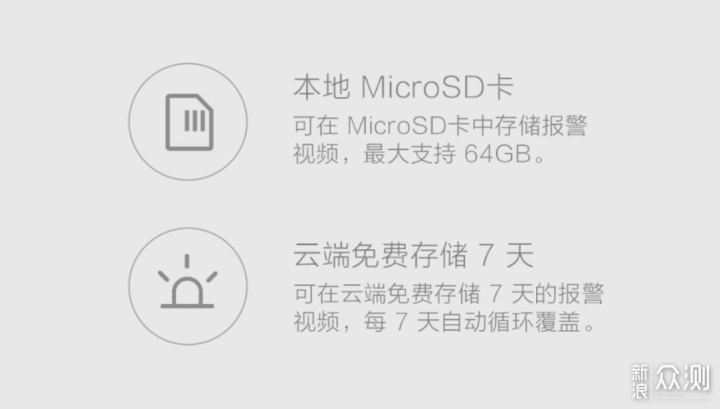 本地MicroSD卡

可在MicroSD卡中存储报警视频，最大支持64GB。

云端免费存储7天

可在云端免费存储7天的报警视频，每7天自动循环覆盖。

新浪众测